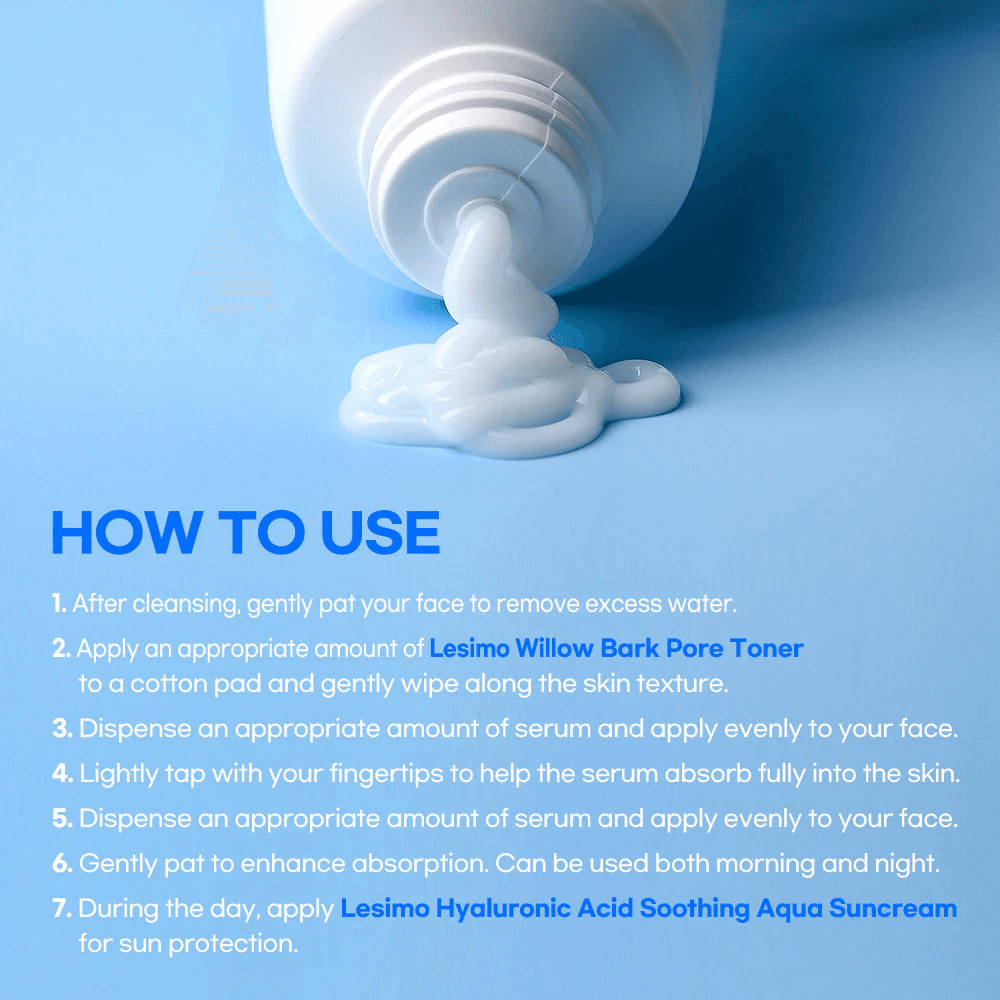 HOW TO USE

1. After cleansing, gently pat your face to remove excess water.

2. Apply an appropriate amount of Lesimo Willow Bark Pore Toner to a cotton pad and gently wipe along the skin texture.

3. Dispense an appropriate amount of serum and apply evenly to your face.

4. Lightly tap with your fingertips to help the serum absorb fully into the skin.

5. Dispense an appropriate amount of serum and apply evenly to your face.

6. Gently pat to enhance absorption. Can be used both morning and night.

7. During the day, apply Lesimo Hyaluronic Acid Soothing Aqua Suncream for sun protection.